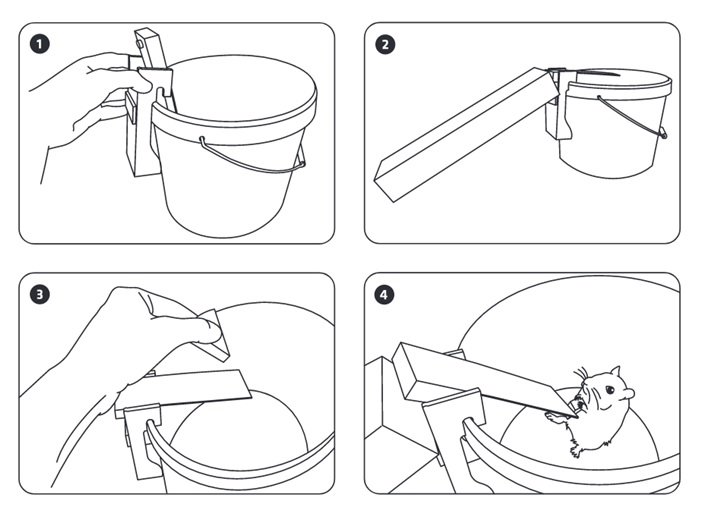 1

2

3

4